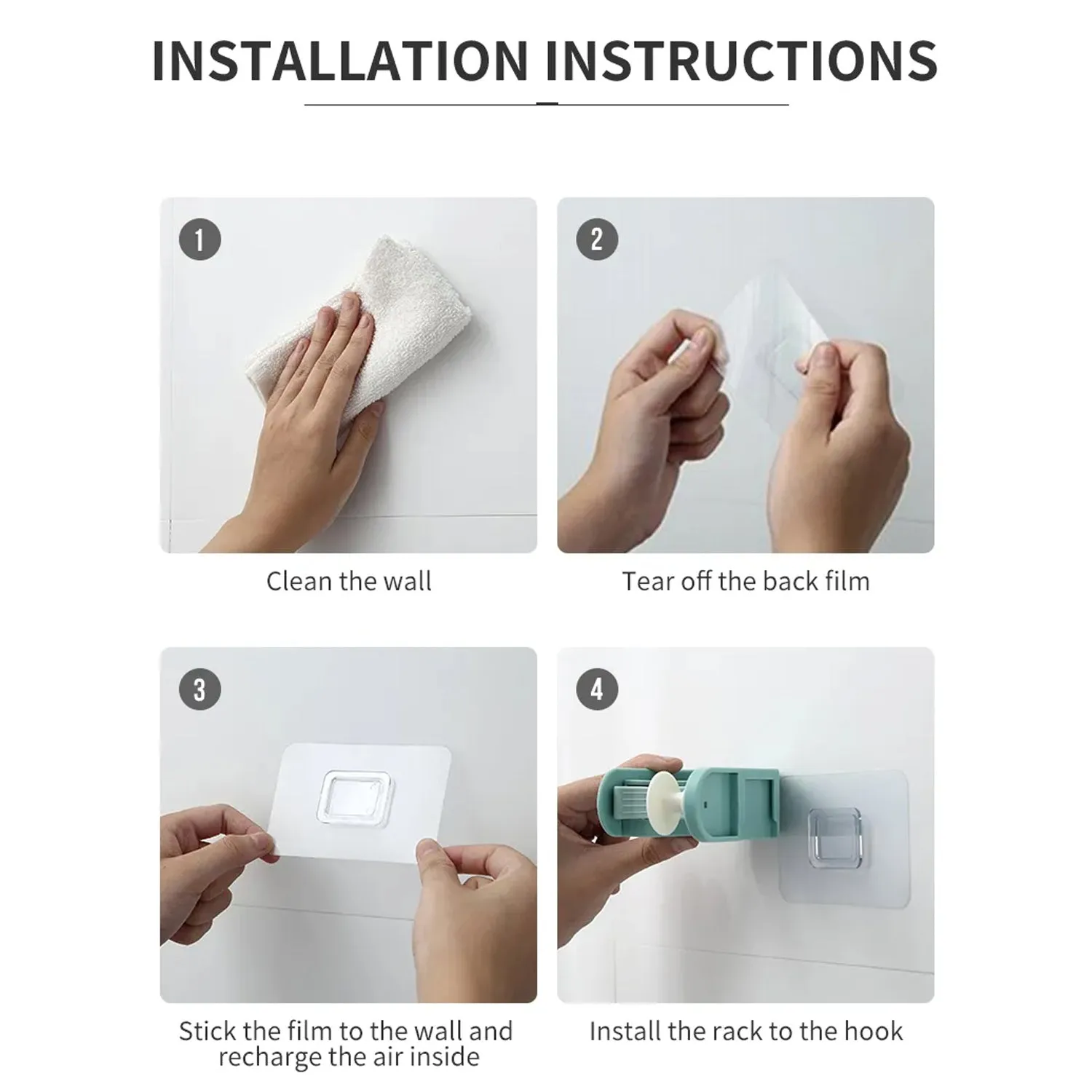 INSTALLATION INSTRUCTIONS

1

Clean the wall

2

Tear off the back film

3

Stick the film to the wall and recharge the air inside

4

Install the rack to the hook