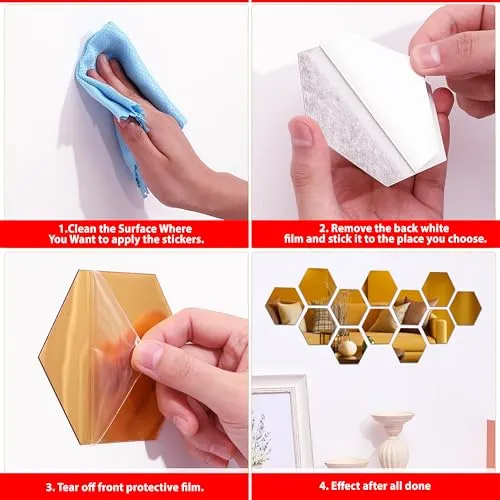 1.Clean the Surface Where You Want to apply the stickers.

2. Remove the back white film and stick it to the place you choose.

3. Tear off front protective film.

4. Effect after all done