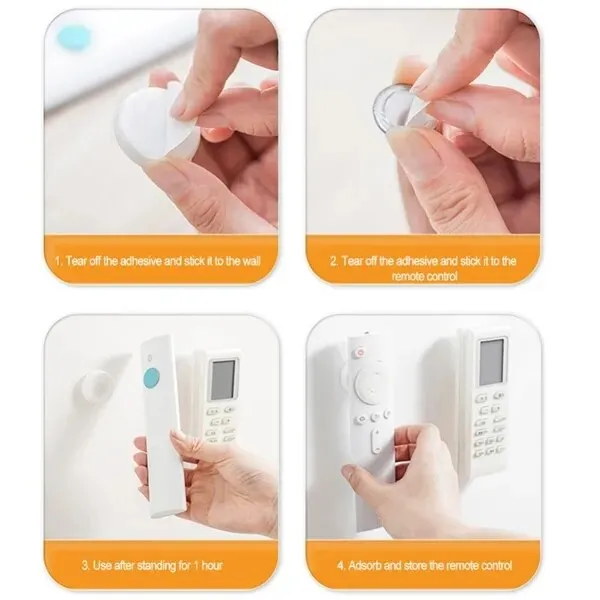 1. Tear off the adhesive and stick it to the wall

2. Tear off the adhesive and stick it to the remote control

3. Use after standing for 1 hour

4. Adsorb and store the remote control