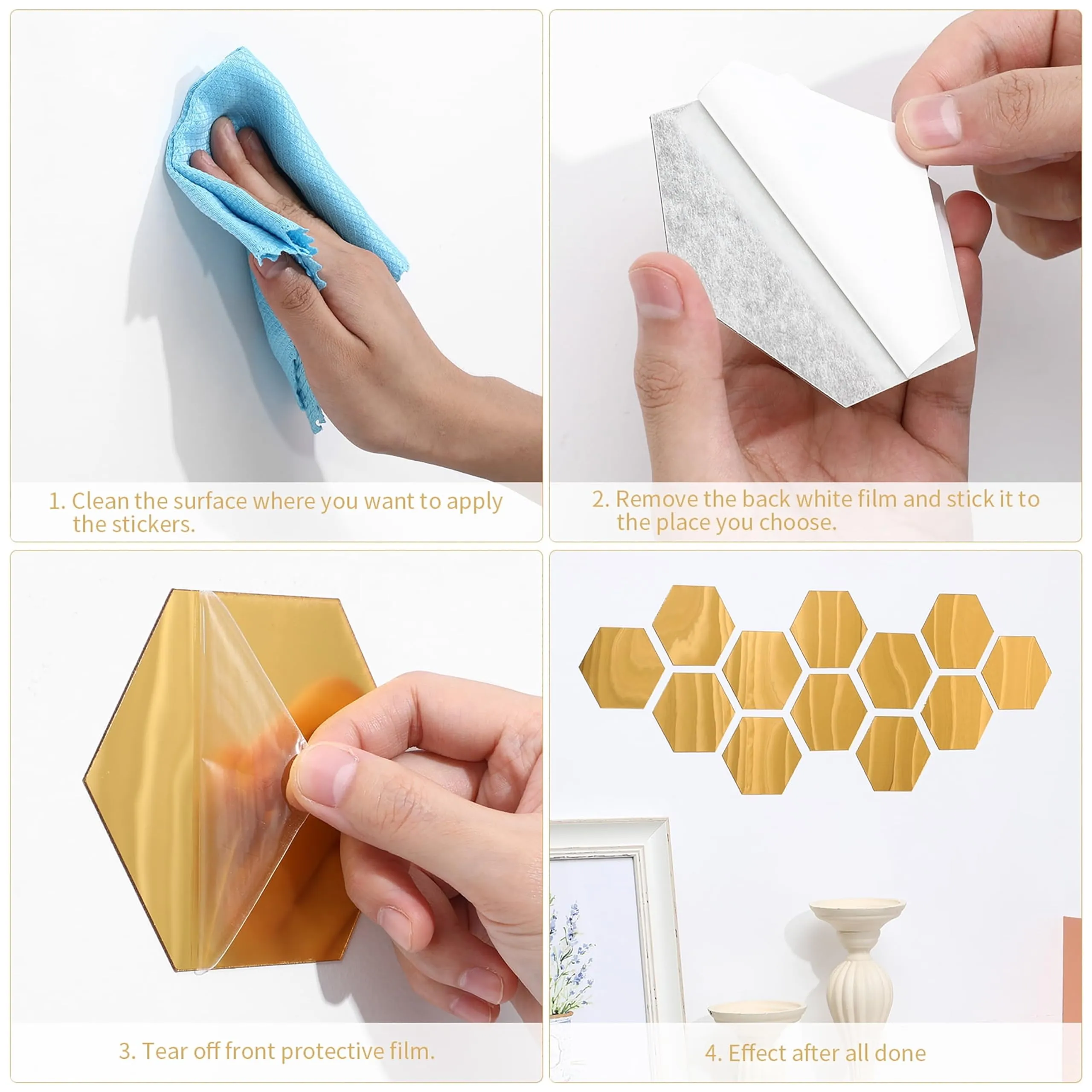 1. Clean the surface where you want to apply the stickers.

2. Remove the back white film and stick it to the place you choose.

3. Tear off front protective film.

4. Effect after all done